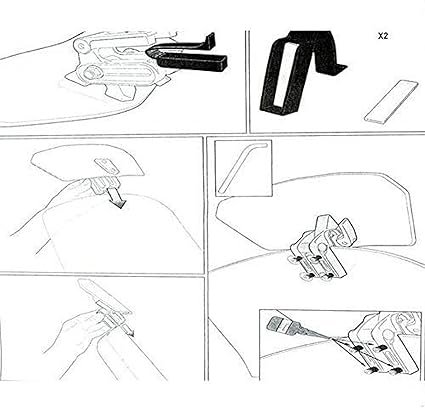 X2