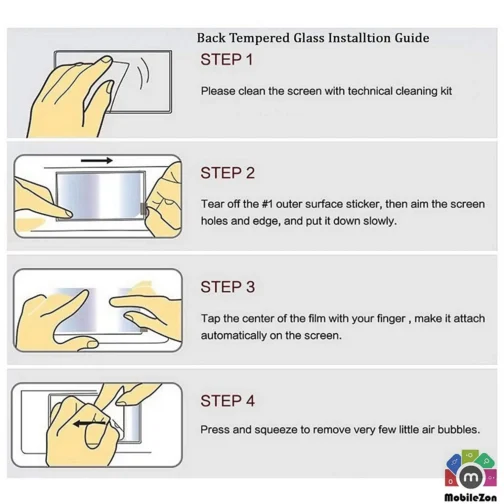 Back Tempered Glass Installtion Guide

STEP 1

Please clean the screen with technical cleaning kit

STEP 2

Tear off the #1 outer surface sticker, then aim the screen holes and edge, and put it down slowly.

STEP 3

Tap the center of the film with your finger , make it attach automatically on the screen.

STEP 4

Press and squeeze to remove very few little air bubbles.

m

MobileZon